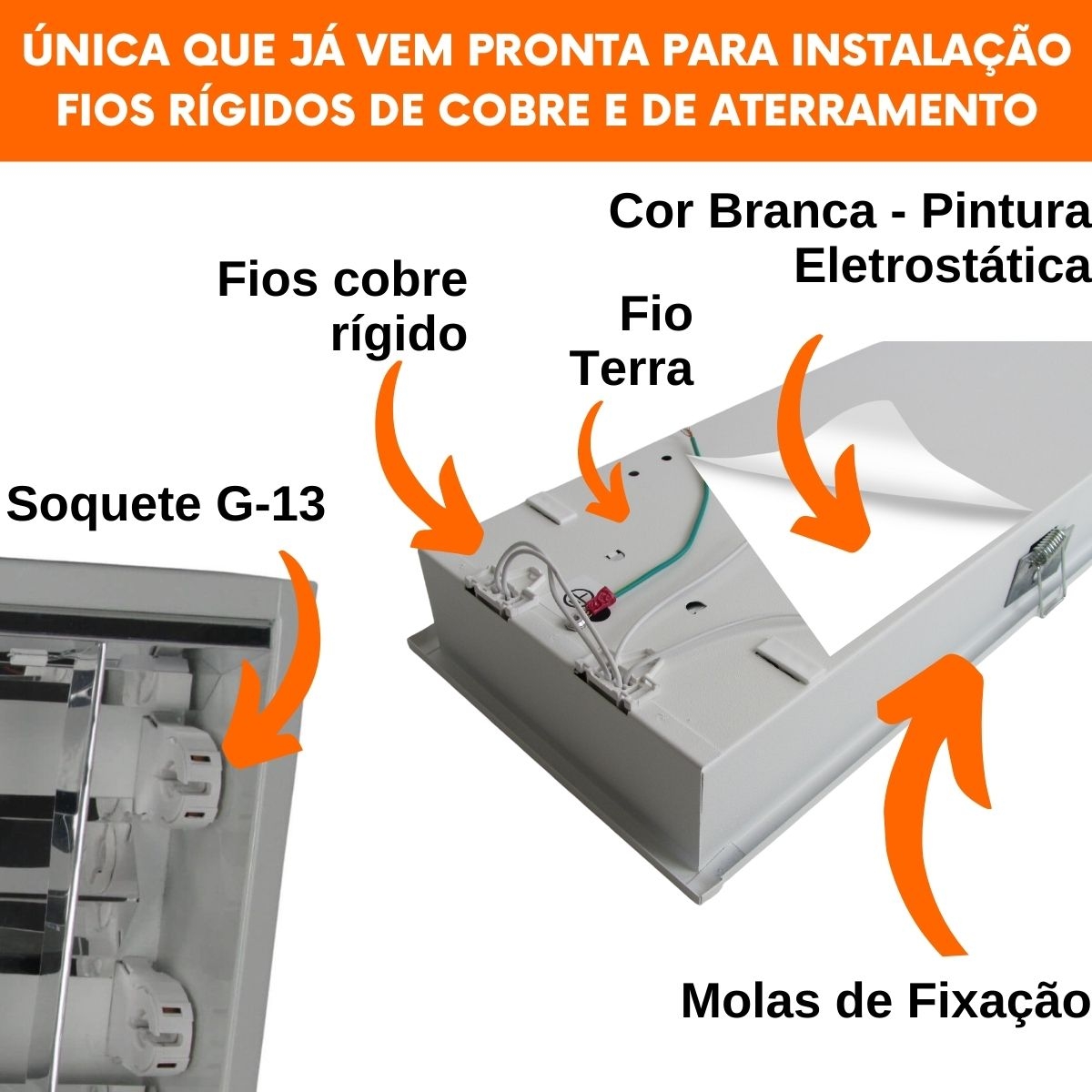 ÚNICA QUE JÁ VEM PRONTA PARA INSTALAÇÃO
FIOS RÍGIDOS DE COBRE E DE ATERRAMENTO

Cor Branca - Pintura Eletrostática

Fios cobre rígido

Fio Terra

Soquete G-13

Molas de Fixação