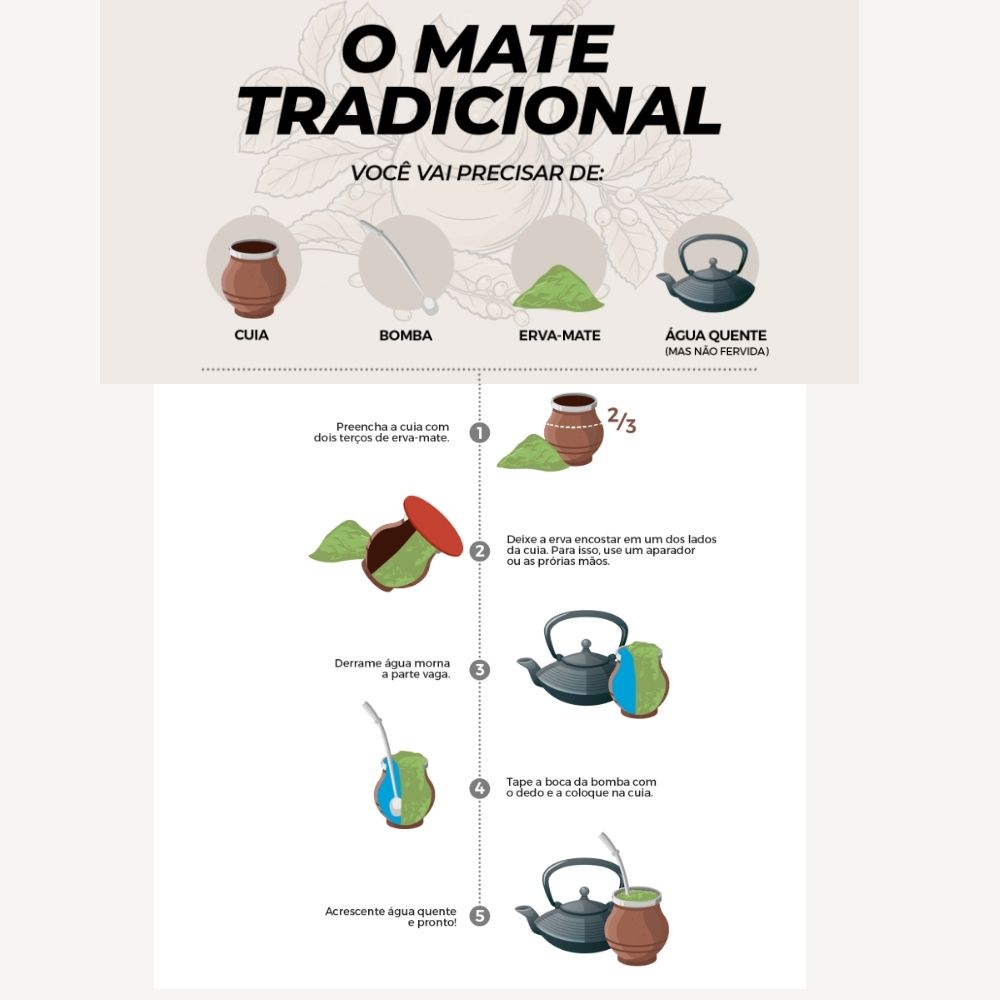 O MATE TRADICIONAL

VOCÊ VAI PRECISAR DE:

CUIA

BOMBA

ERVA-MATE

ÁGUA QUENTE
(MAS NÃO FERVIDA)

Preencha a cuia com dois terços de erva-mate.

1

$2/3$

2

Deixe a erva encostar em um dos lados da cuia. Para isso, use um aparador ou as prórias mãos.

Derrame água morna a parte vaga.

3

4

Tape a boca da bomba com o dedo e a coloque na cuia.

Acrescente água quente e pronto!

5