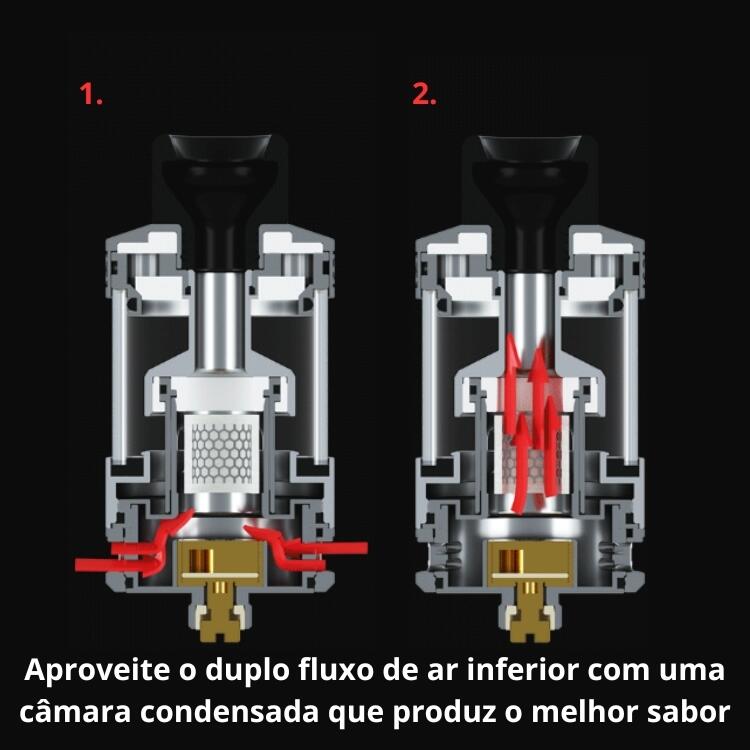 1.

2.

Aproveite o duplo fluxo de ar inferior com uma câmara condensada que produz o melhor sabor