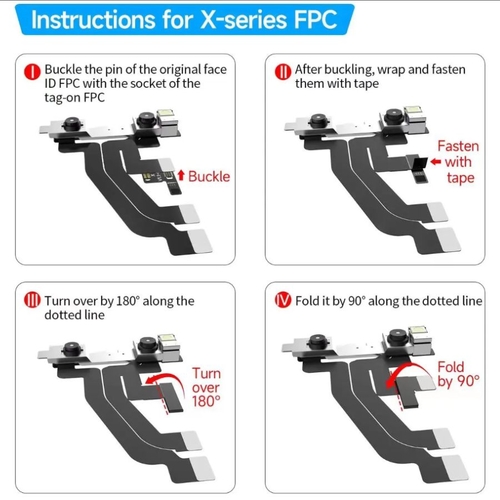 Instructions for X-series FPC

I Buckle the pin of the original face ID FPC with the socket of the tag-on FPC

Buckle

II After buckling, wrap and fasten them with tape

Fasten with tape

III Turn over by 180° along the dotted line

Turn over 180°

IV Fold it by 90° along the dotted line

Fold by 90°