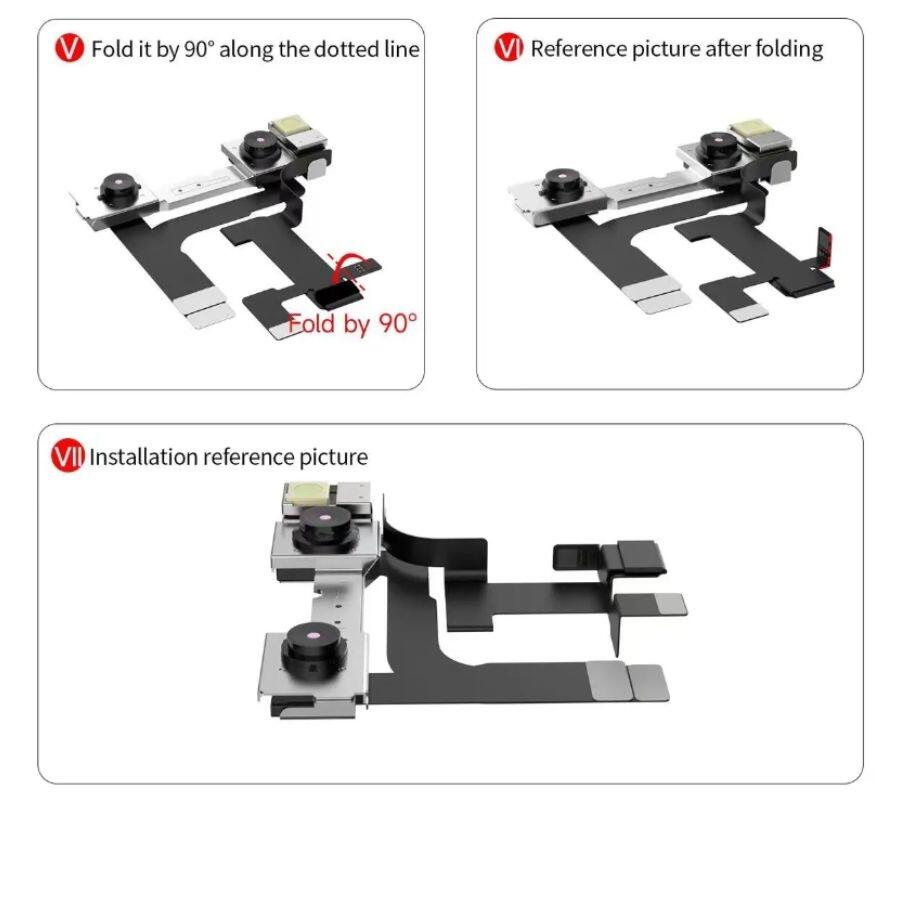 V Fold it by 90° along the dotted line

Fold by 90°

VI Reference picture after folding

VII Installation reference picture