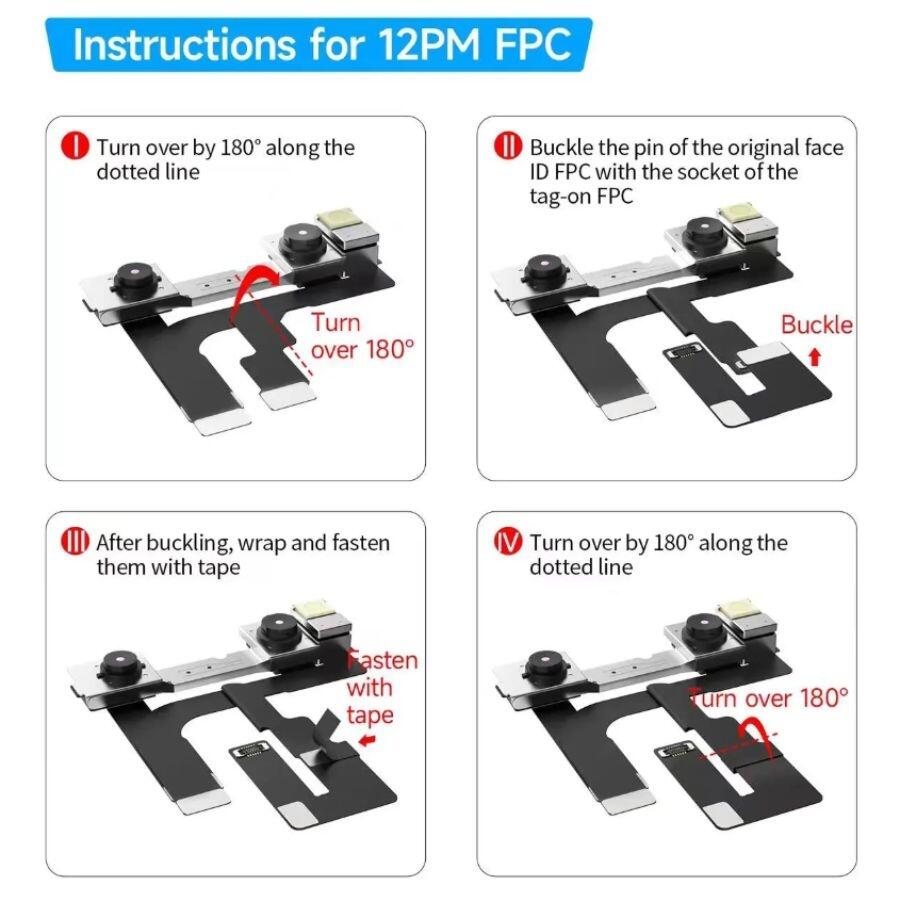 Instructions for 12PM FPC

I Turn over by 180° along the dotted line

Turn over 180°

II Buckle the pin of the original face ID FPC with the socket of the tag-on FPC

Buckle

III After buckling, wrap and fasten them with tape

Fasten with tape

IV Turn over by 180° along the dotted line

Turn over 180°