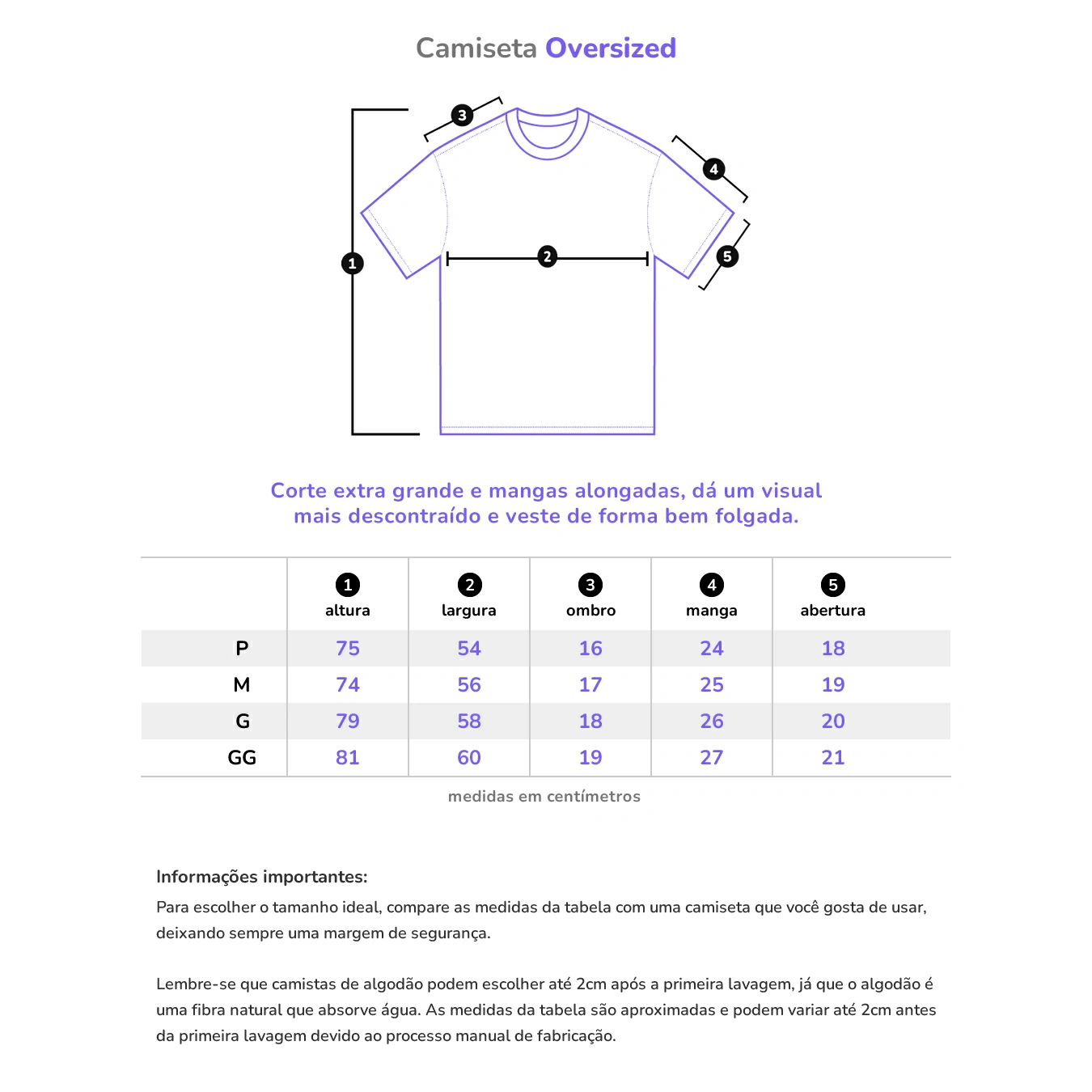 Camiseta Oversized

3

4

1

2

5

Corte extra grande e mangas alongadas, dá um visual mais descontraído e veste de forma bem folgada.

| | 1 altura | 2 largura | 3 ombro | 4 manga | 5 abertura |
|---|---|---|---|---|---|
| P | 75 | 54 | 16 | 24 | 18 |
| M | 74 | 56 | 17 | 25 | 19 |
| G | 79 | 58 | 18 | 26 | 20 |
| GG | 81 | 60 | 19 | 27 | 21 |

medidas em centímetros

Informações importantes:
Para escolher o tamanho ideal, compare as medidas da tabela com uma camiseta que você gosta de usar, deixando sempre uma margem de segurança.

Lembre-se que camistas de algodão podem escolher até 2cm após a primeira lavagem, já que o algodão é uma fibra natural que absorve água. As medidas da tabela são aproximadas e podem variar até 2cm antes da primeira lavagem devido ao processo manual de fabricação.