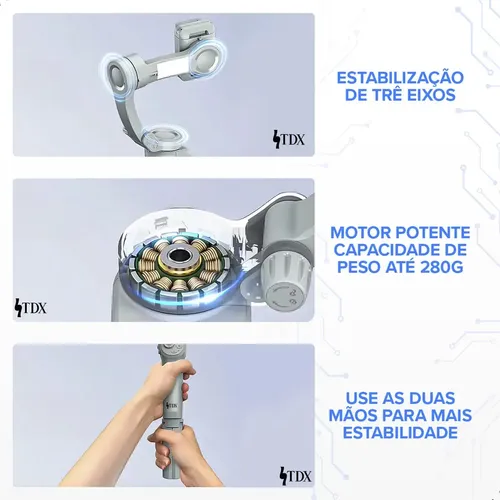 TDX

ESTABILIZAÇÃO DE TRÊ EIXOS

TDX

MOTOR POTENTE CAPACIDADE DE PESO ATÉ 280G

TDX

TDX

USE AS DUAS MÃOS PARA MAIS ESTABILIDADE